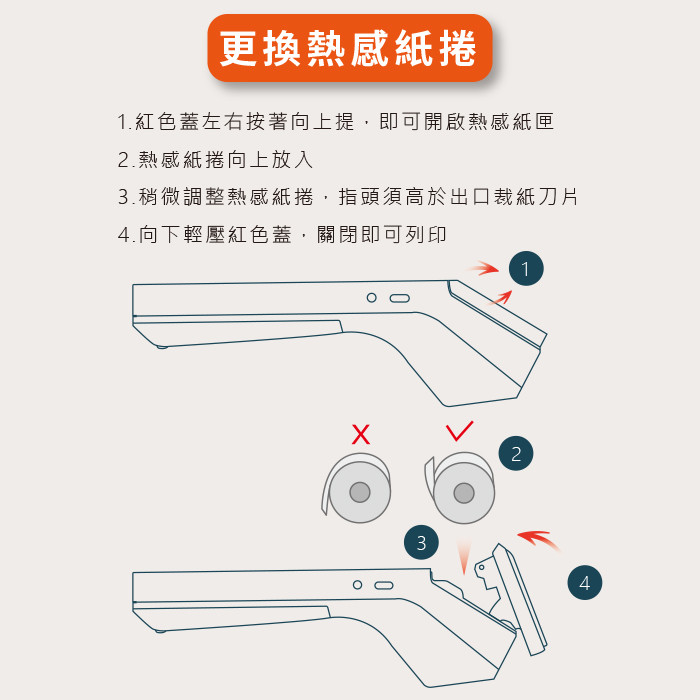 更換熱感紙捲

1.紅色蓋左右按著向上提，即可開啟熱感紙匣

2.熱感紙捲向上放入

3.稍微調整熱感紙捲，指頭須高於出口裁紙刀片

4.向下輕壓紅色蓋，關閉即可列印

1

X

2

3

4